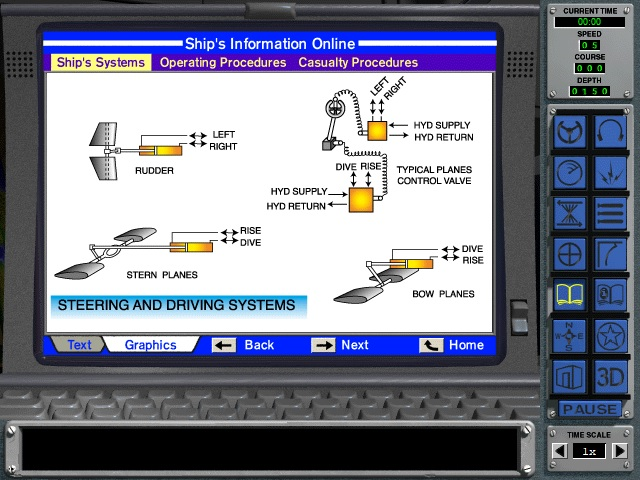 Ship's Information Online

Ship's Systems Operating Procedures Casualty Procedures

LEFT
RIGHT
RUDDER

LEFT
RIGHT
HYD SUPPLY
HYD RETURN
DIVE RISE
TYPICAL PLANES CONTROL VALVE
HYD SUPPLY
HYD RETURN

RISE
DIVE
STERN PLANES

DIVE
RISE
BOW PLANES

STEERING AND DRIVING SYSTEMS

Text Graphics Back Next Home

CURRENT TIME
00:00
SPEED
05
COURSE
000
DEPTH
0150

N
W E
S

3D

PAUSE

TIME SCALE
1x