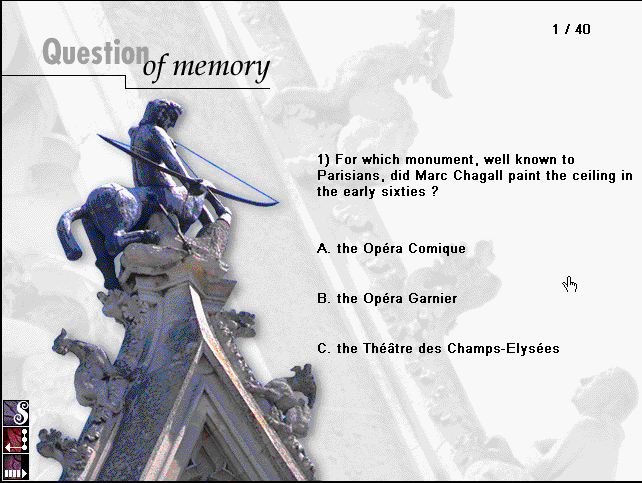 Question of memory

1 / 40

1) For which monument, well known to Parisians, did Marc Chagall paint the ceiling in the early sixties ?

A. the Opéra Comique

B. the Opéra Garnier

C. the Théâtre des Champs-Elysées

S